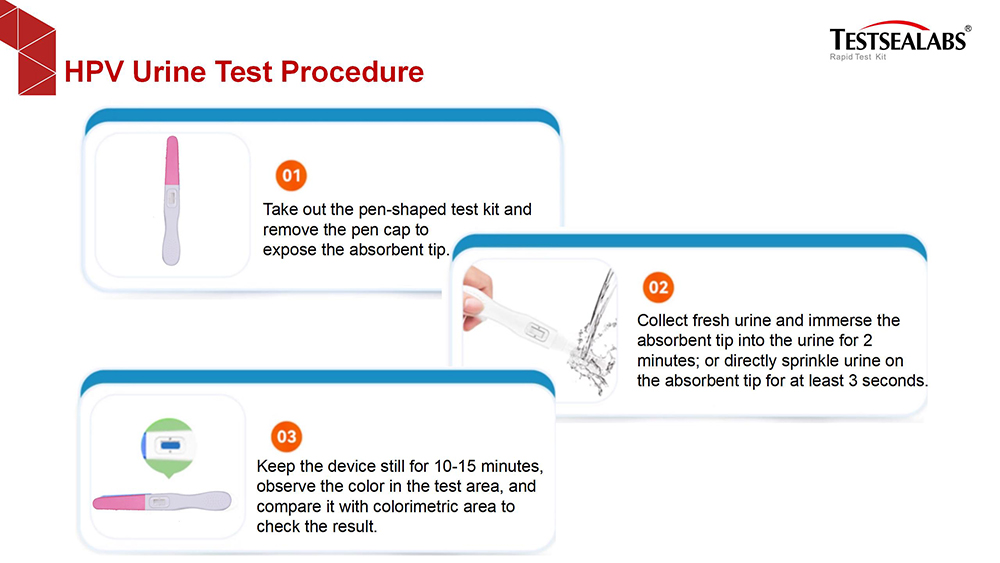 HPV Urine Test Procedure

TESTSEALABS®
Rapid Test Kit

01
Take out the pen-shaped test kit and remove the pen cap to expose the absorbent tip.

02
Collect fresh urine and immerse the absorbent tip into the urine for 2 minutes; or directly sprinkle urine on the absorbent tip for at least 3 seconds.

03
Keep the device still for 10-15 minutes, observe the color in the test area, and compare it with colorimetric area to check the result.