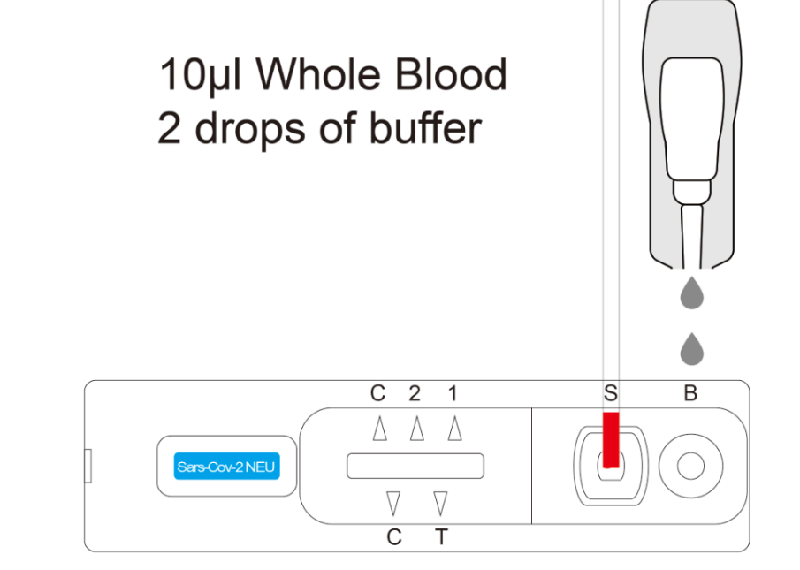 10µl Whole Blood
2 drops of buffer

C 2 1

S B

Sars-Cov-2 NEU

C T